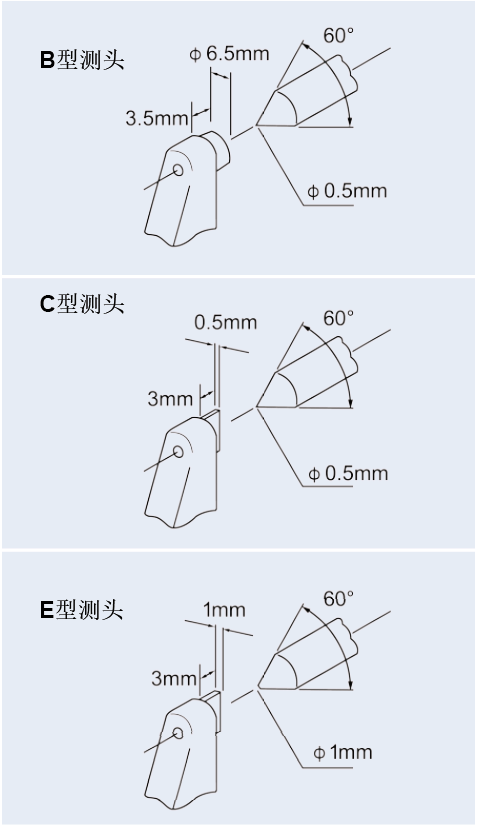 B型测头

ϕ 6.5mm

60°

3.5mm

ϕ 0.5mm

C型测头

0.5mm

60°

3mm

ϕ 0.5mm

E型测头

1mm

60°

3mm

ϕ 1mm